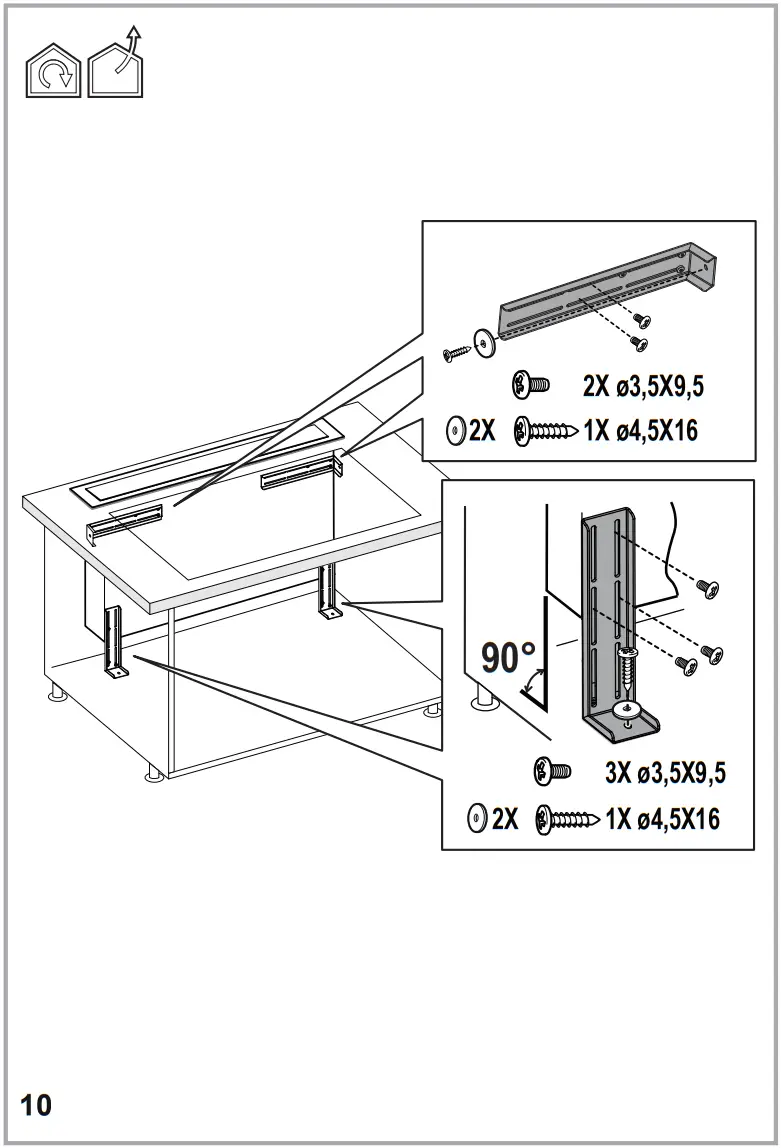 2X ø3,5X9,5

2X 1X ø4,5X16

90°

3X ø3,5X9,5

2X 1X ø4,5X16

10