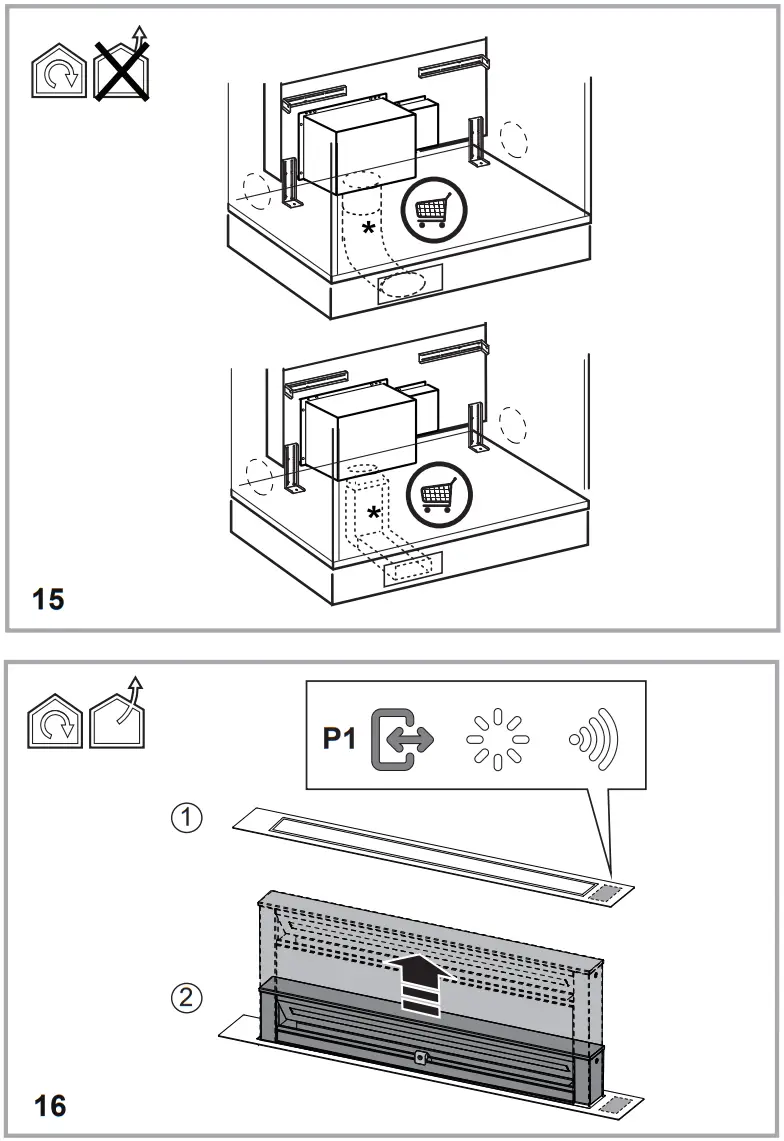 *

*

15

P1

①

②

16