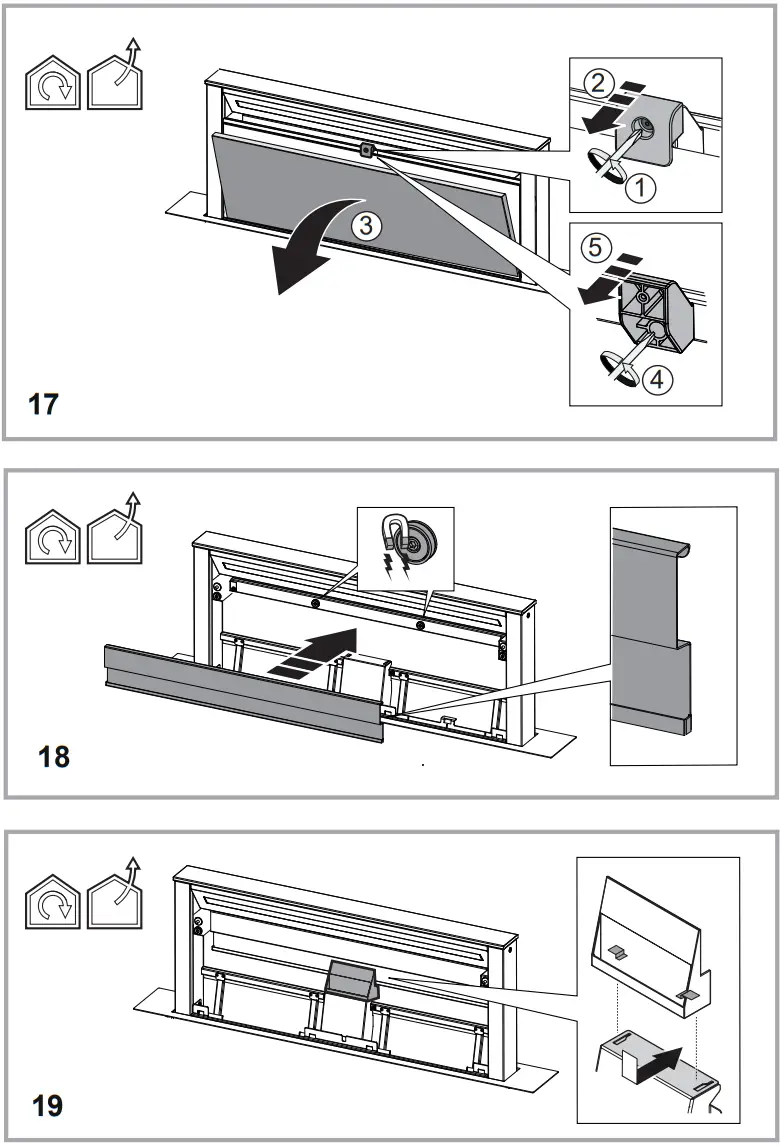 2
1
3
5
4
17

18

19