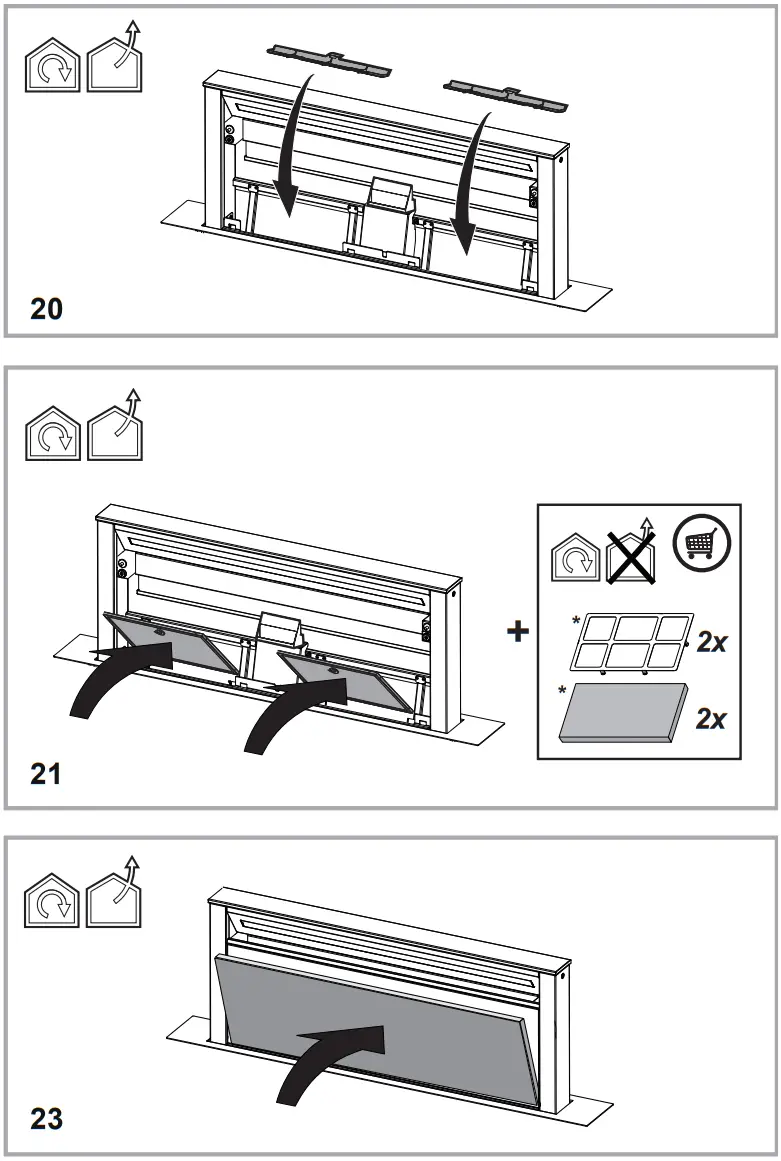 20

21

+

*

2x

*

2x

23