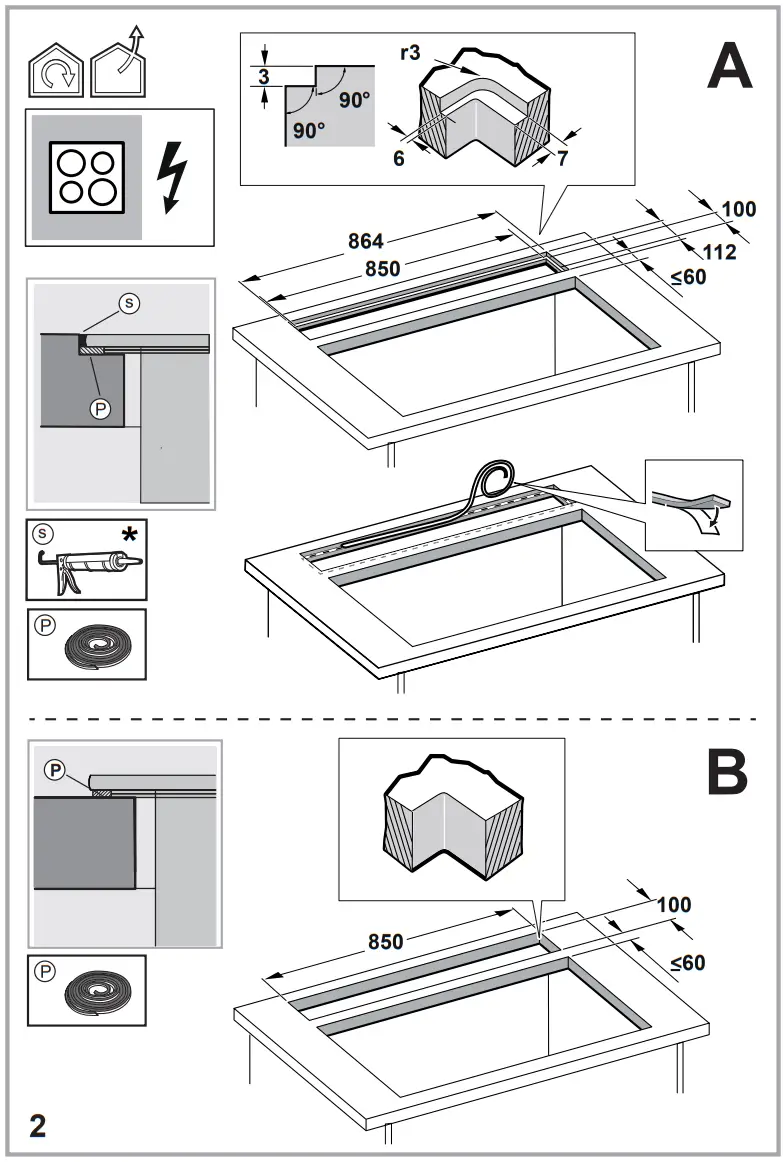 A

3

90°

90°

r3

6

7

864

850

100

112

≤60

S

P

S

*

P

B

P

P

850

100

≤60

2