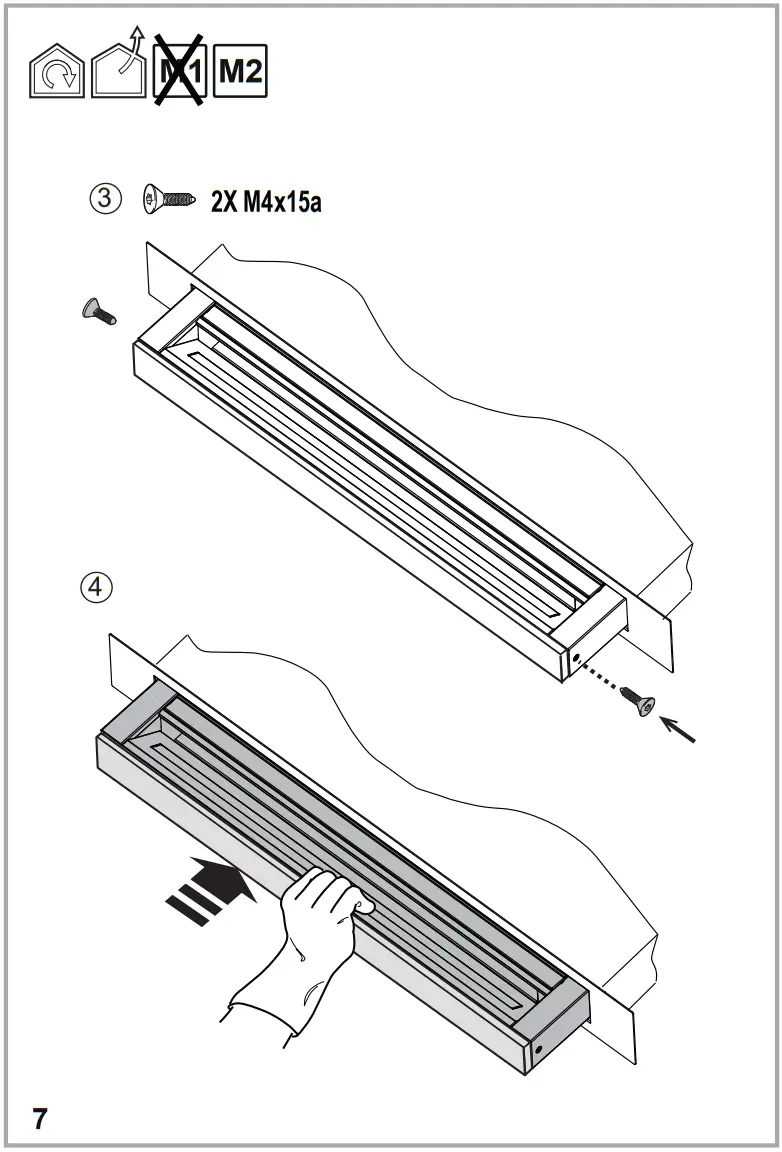 M1 M2

③ 2X M4x15a

④

7