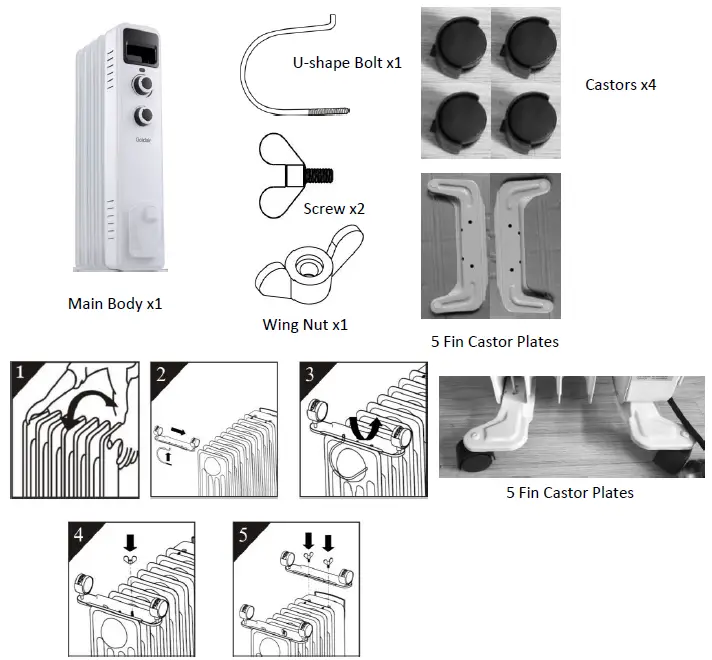 Goldair

Main Body x1

U-shape Bolt x1

Screw x2

Wing Nut x1

Castors x4

5 Fin Castor Plates

1

2

3

5 Fin Castor Plates

4

5