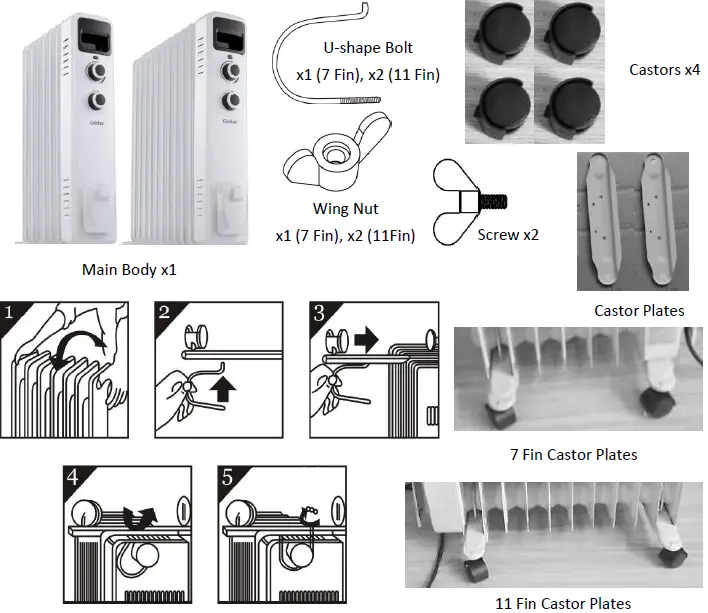 Goldair
Goldair

Main Body x1

U-shape Bolt
x1 (7 Fin), x2 (11 Fin)

Wing Nut
x1 (7 Fin), x2 (11Fin)

Screw x2

Castors x4

Castor Plates

1
2
3

7 Fin Castor Plates

4
5

11 Fin Castor Plates