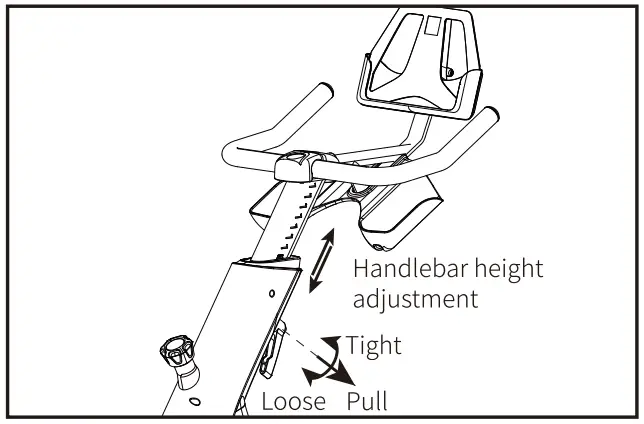 Handlebar height adjustment

Tight

Loose

Pull