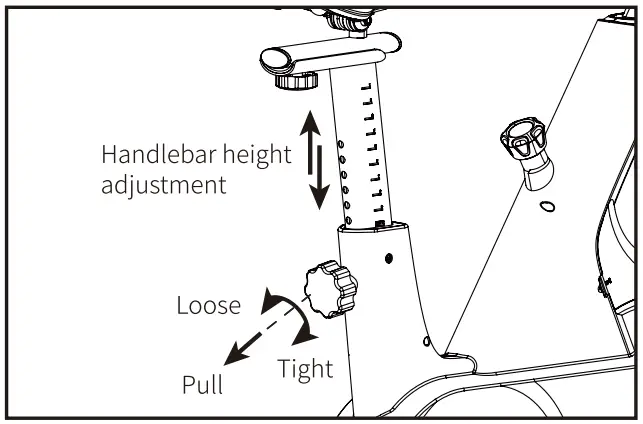 Handlebar height adjustment

Loose

Tight

Pull