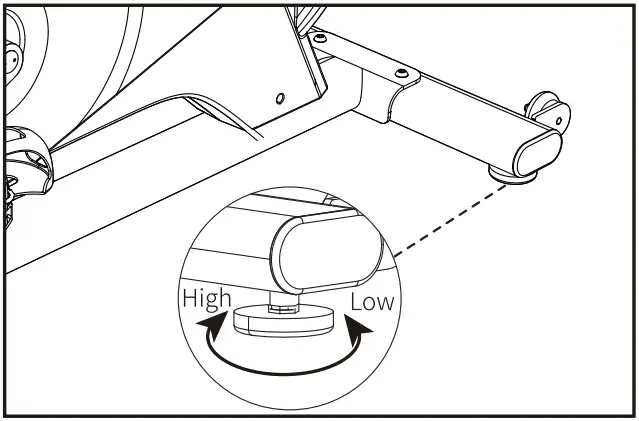 High
Low