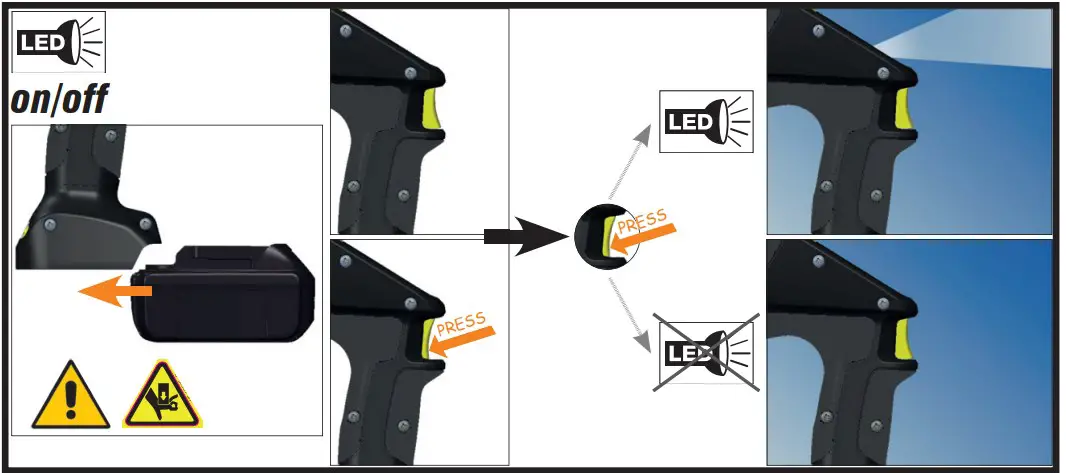 LED

on/off

PRESS

PRESS

LED

LED