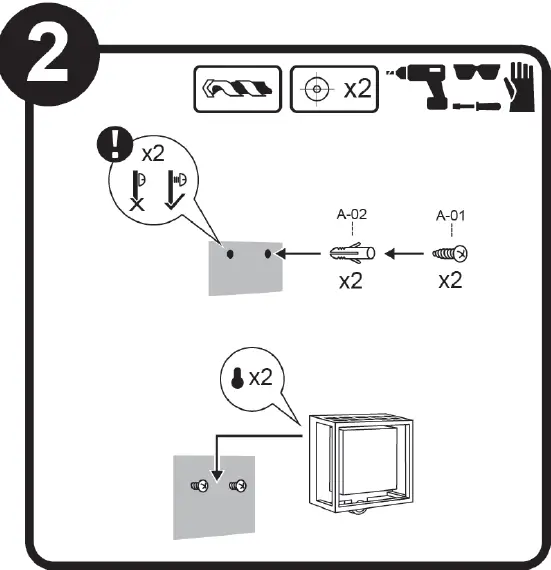 2

x2

!

x2

A-02

A-01

x2

x2

x2