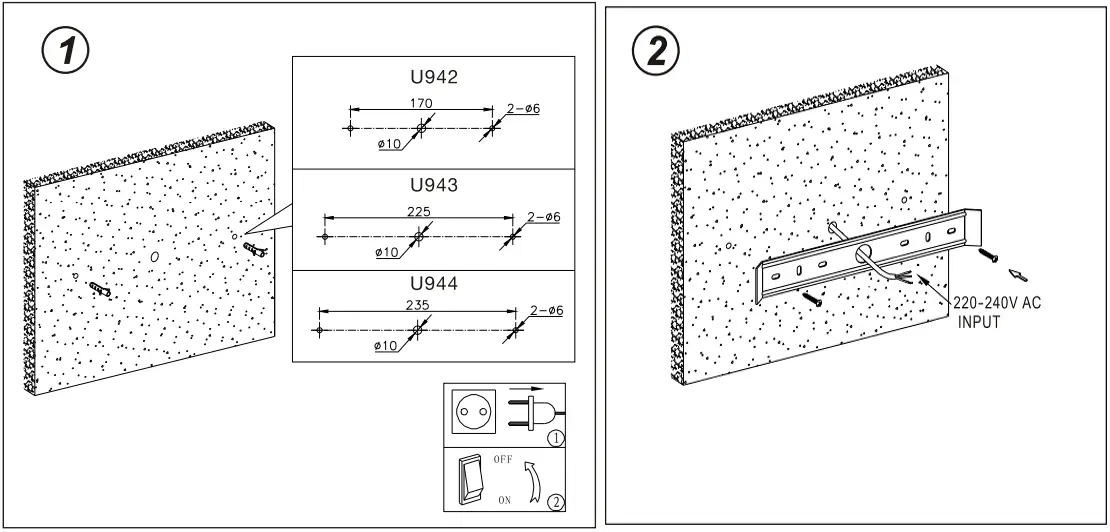 1

U942
170
2-ø6
ø10

U943
225
2-ø6
ø10

U944
235
2-ø6
ø10

1

OFF
ON
2

2

220-240V AC
INPUT