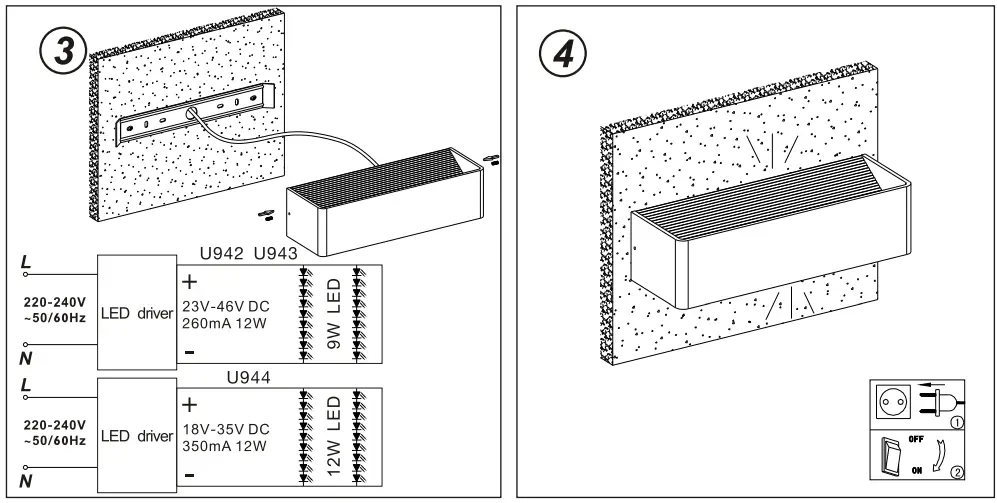 3

U942 U943

L

220-240V
~50/60Hz

N

LED driver

+

23V-46V DC
260mA 12W

-

9W LED

U944

L

220-240V
~50/60Hz

N

LED driver

+

18V-35V DC
350mA 12W

-

12W LED

4

1

OFF

ON

2