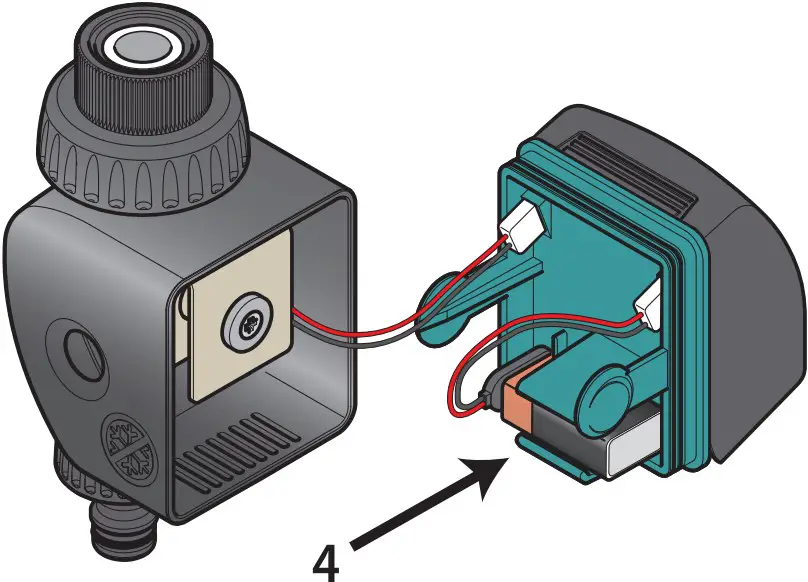 4