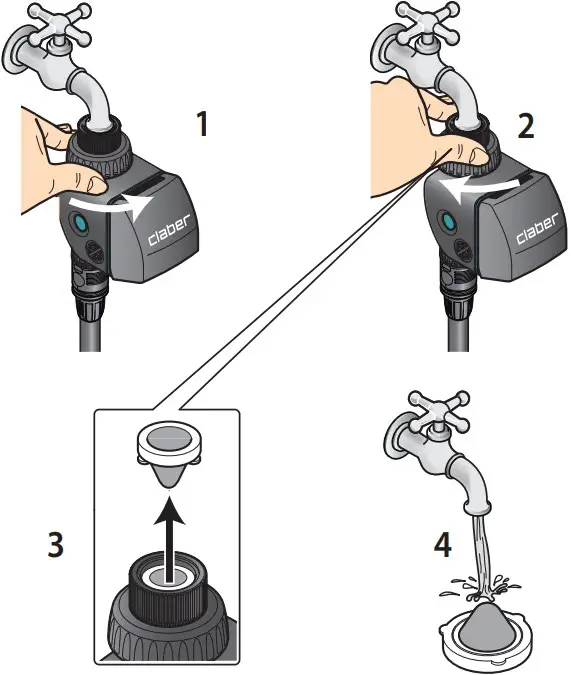 1
claber
2
claber
3
4