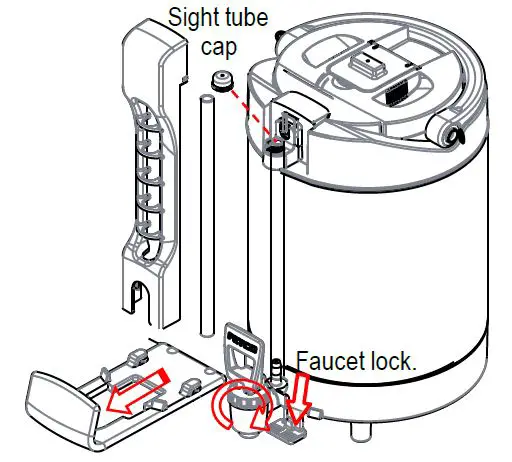 Sight tube cap

Faucet lock.