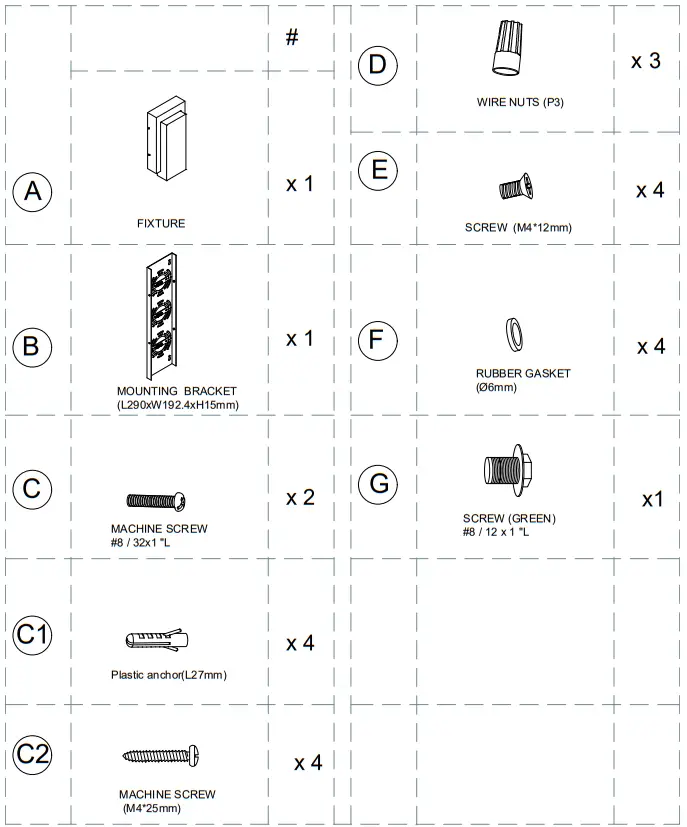 | | | # |
|---|---|---|
| A | FIXTURE | x 1 |
| B | MOUNTING BRACKET (L290xW192.4xH15mm) | x 1 |
| C | MACHINE SCREW #8 / 32x1 "L | x 2 |
| C1 | Plastic anchor(L27mm) | x 4 |
| C2 | MACHINE SCREW (M4*25mm) | x 4 |

| | | |
|---|---|---|
| D | WIRE NUTS (P3) | x 3 |
| E | SCREW (M4*12mm) | x 4 |
| F | RUBBER GASKET (Ø6mm) | x 4 |
| G | SCREW (GREEN) #8 / 12 x 1 "L | x1 |