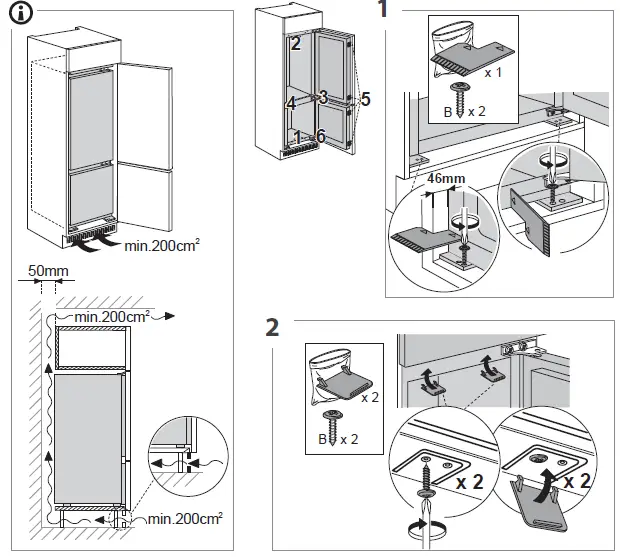 min.200cm$^2$

50mm

min.200cm$^2$

min.200cm$^2$

2

4

3

5

1

6

1

x 1

B x 2

46mm

2

x 2

B x 2

x 2

x 2