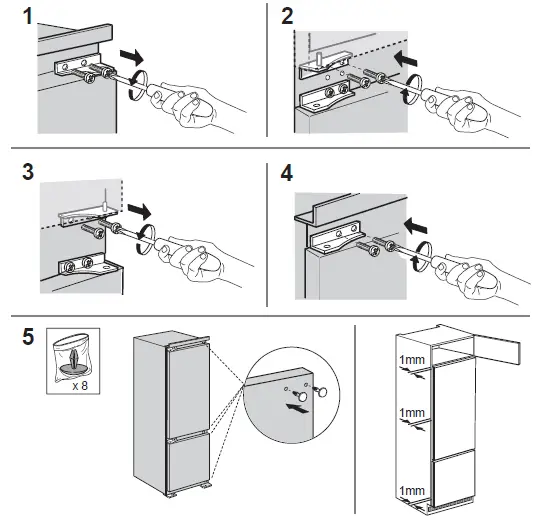 1

2

3

4

5

x 8

1mm

1mm

1mm