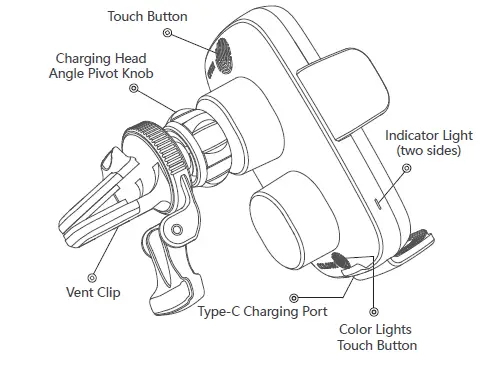 Touch Button

Charging Head
Angle Pivot Knob

Indicator Light
(two sides)

Vent Clip

Type-C Charging Port

Color Lights
Touch Button