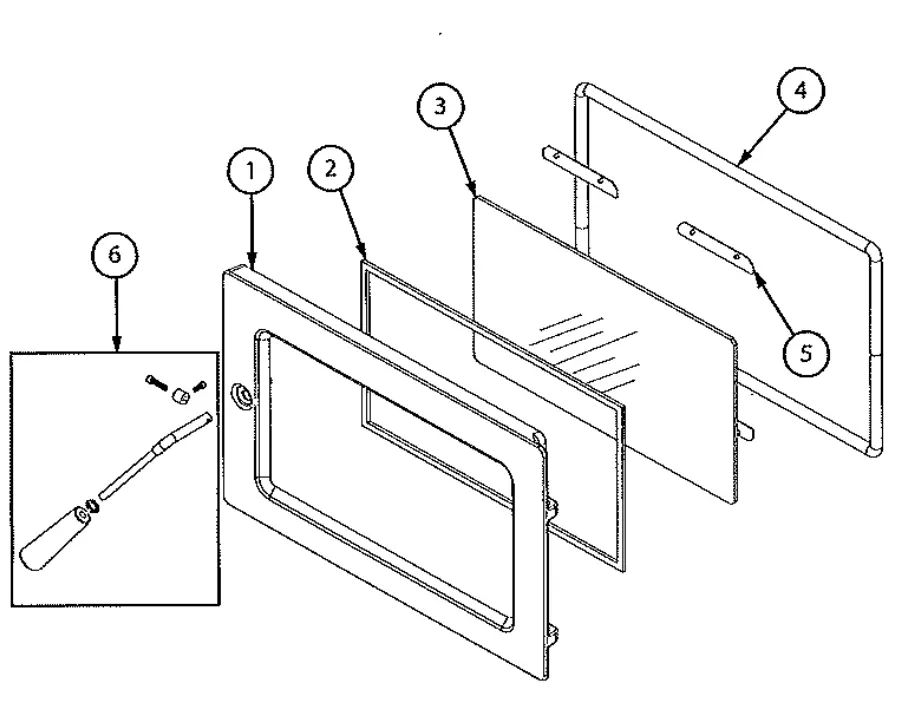 6
1
2
3
4
5