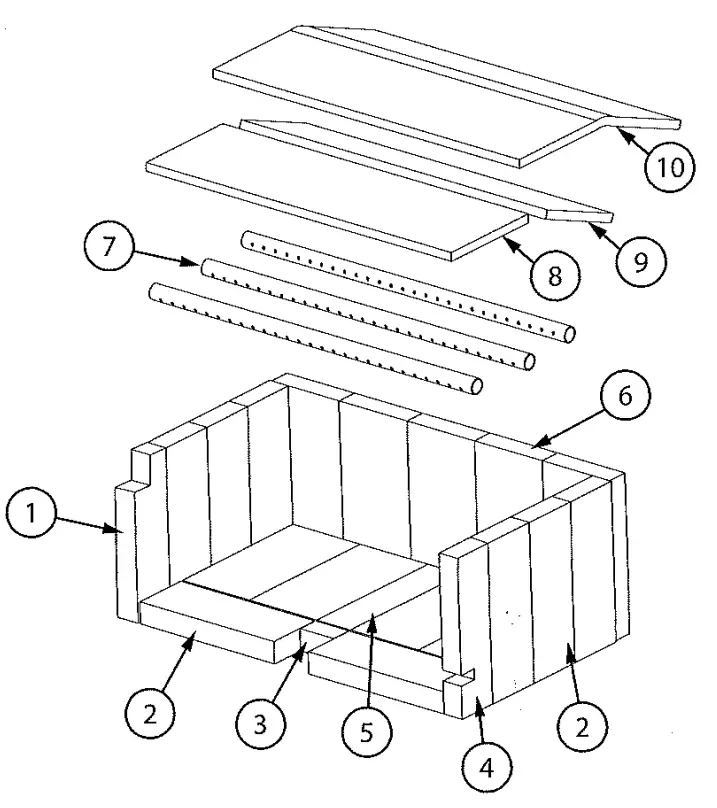 10
9
8
7
6
1
2
3
5
4
2