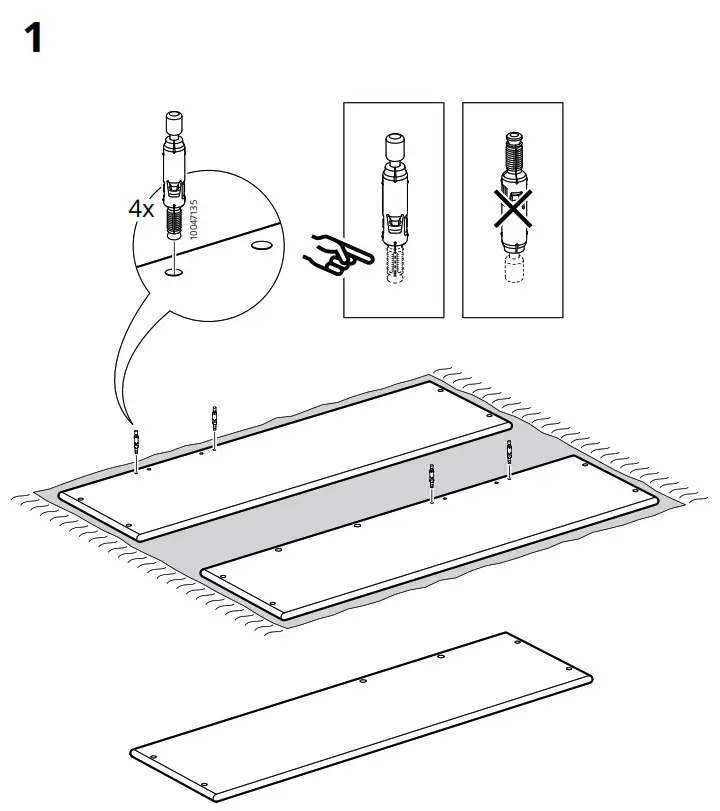 1

4x

10047135