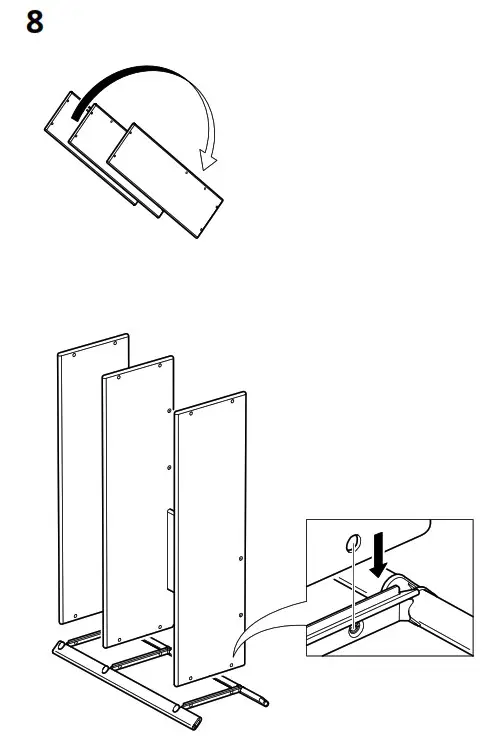 8