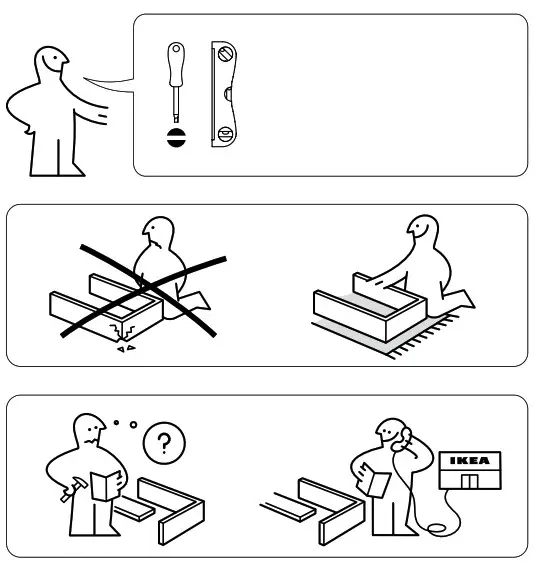 ?

IKEA