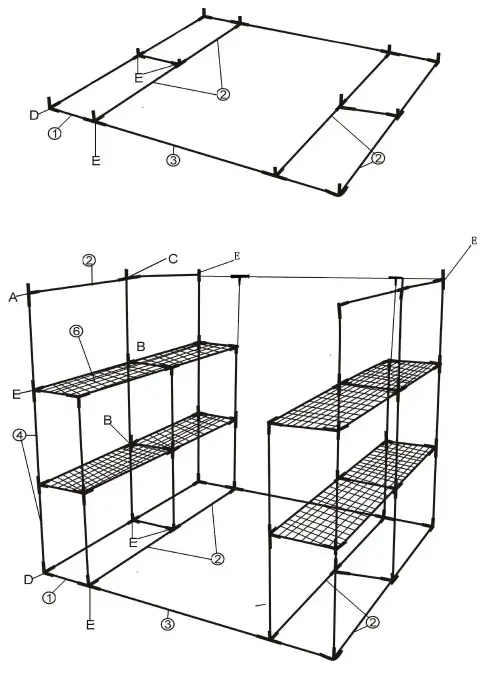 E
②
D
①
E
③
②

②
C
E
E
A
⑥
B
E
B
④
E
②
D
①
E
③
②