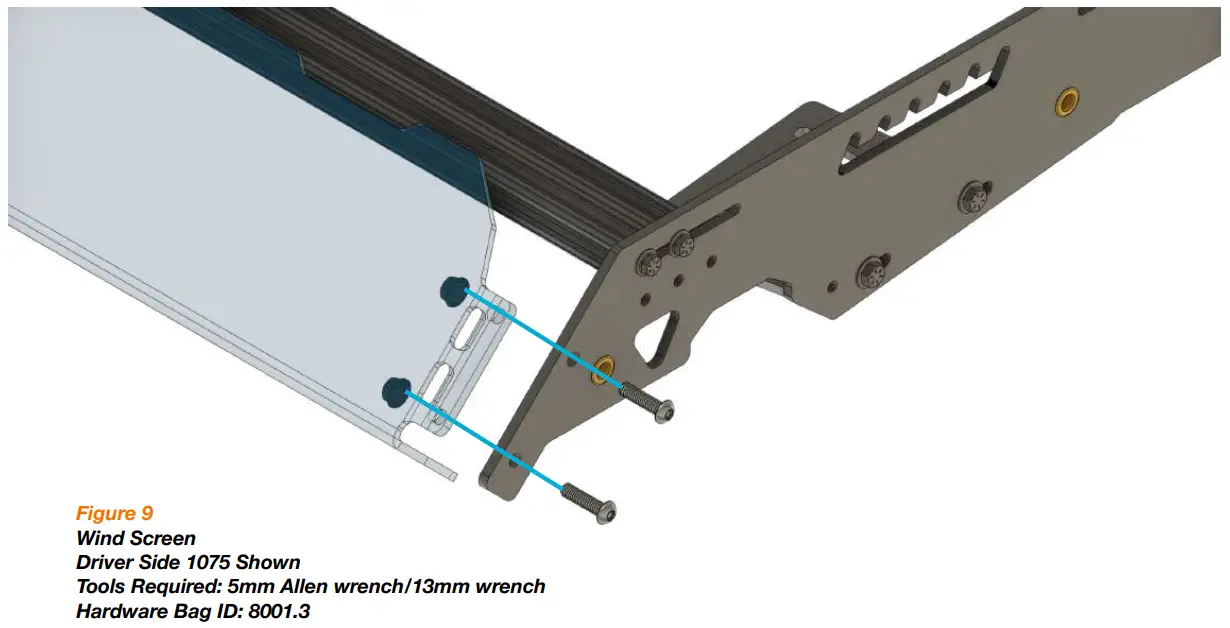 Figure 9
Wind Screen
Driver Side 1075 Shown
Tools Required: 5mm Allen wrench/13mm wrench
Hardware Bag ID: 8001.3