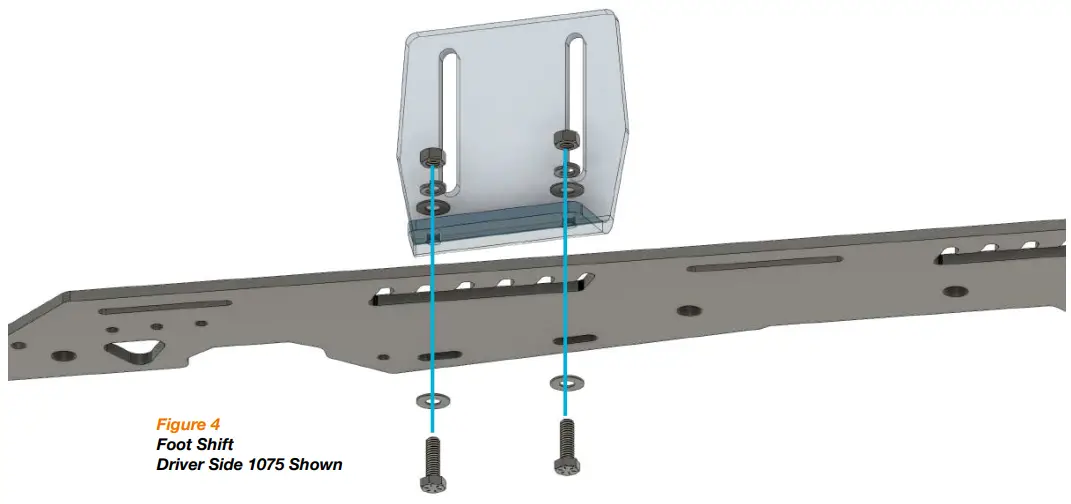 Figure 4
Foot Shift
Driver Side 1075 Shown