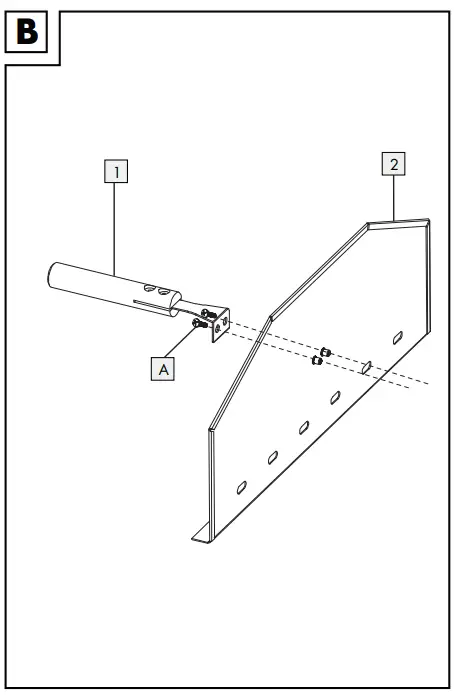 B

1

2

A