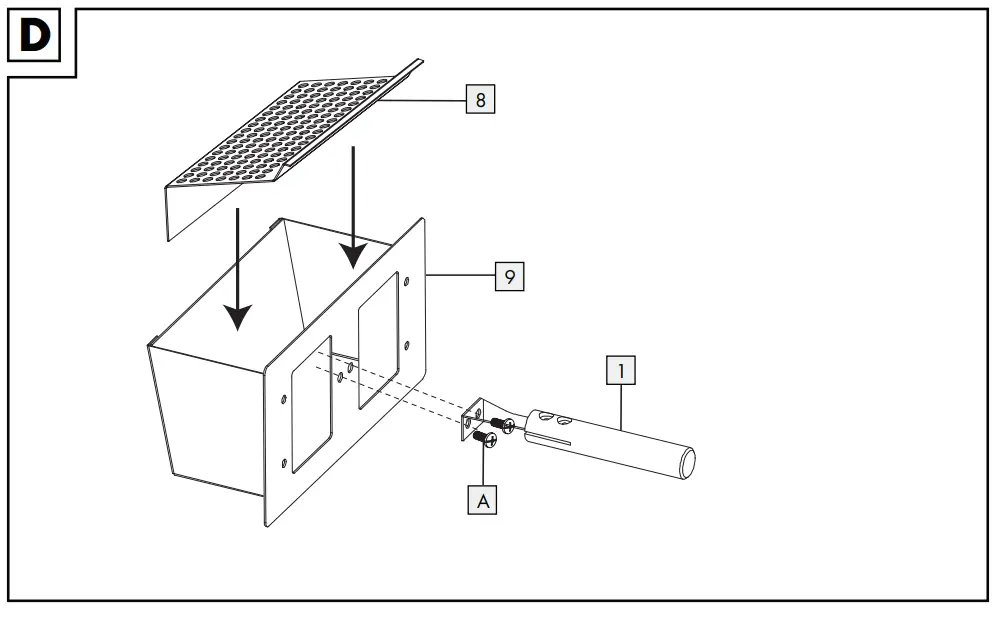 D

8

9

1

A