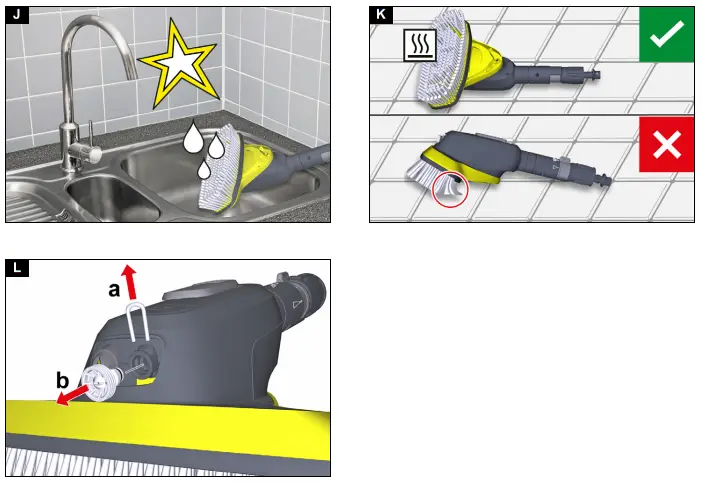 J

K

L

a

b