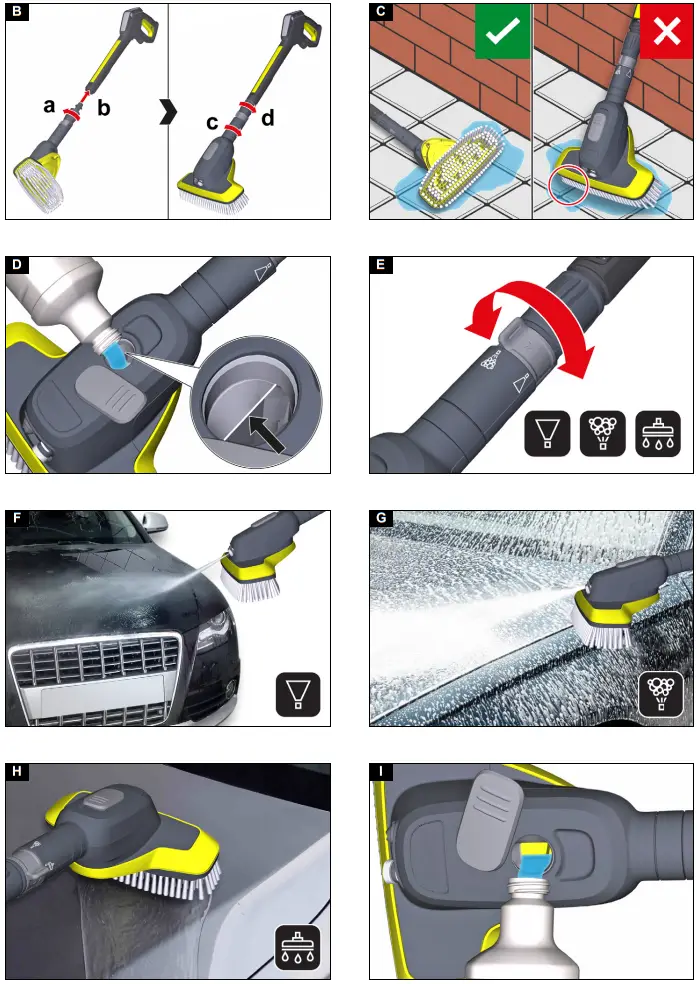 B

a

b

c

d

C

D

E

F

G

H

I