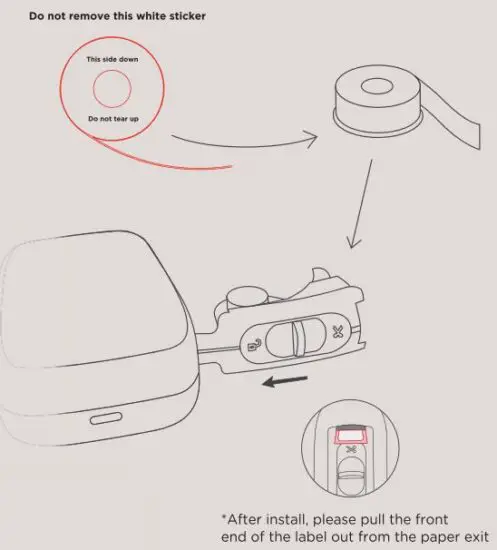 Do not remove this white sticker

This side down

Do not tear up

*After install, please pull the front end of the label out from the paper exit