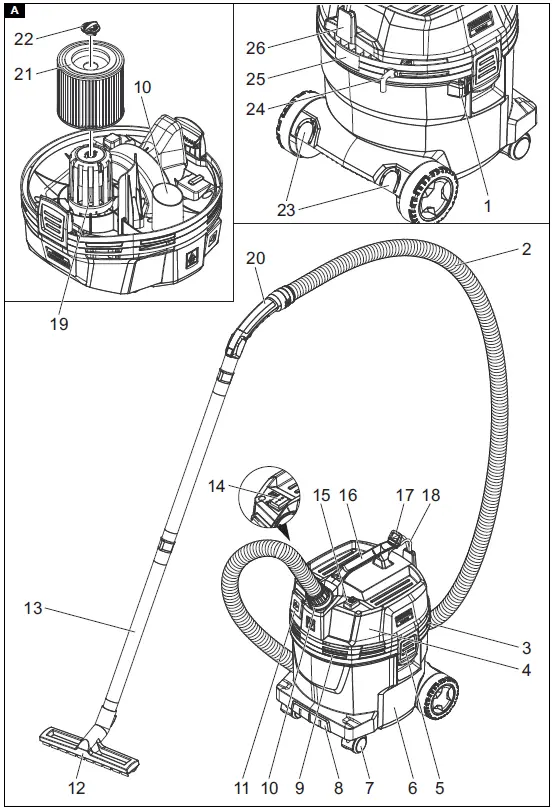 A

22
21
10
19

26
25
24
23
1

20
2
14
15
16
17
18
13
3
4
12
11
10
9
8
7
6
5