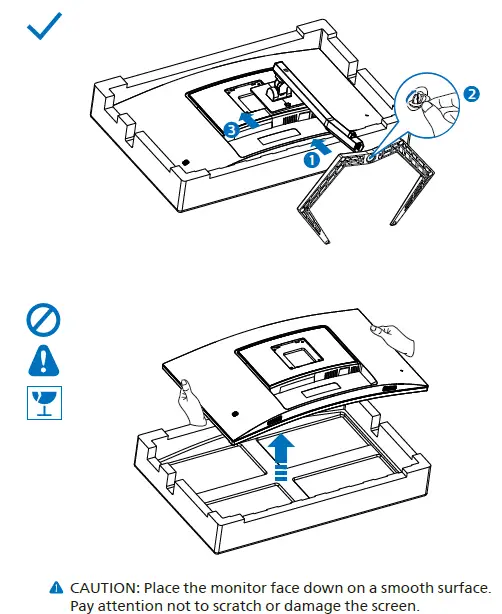 3
1
2

CAUTION: Place the monitor face down on a smooth surface. Pay attention not to scratch or damage the screen.