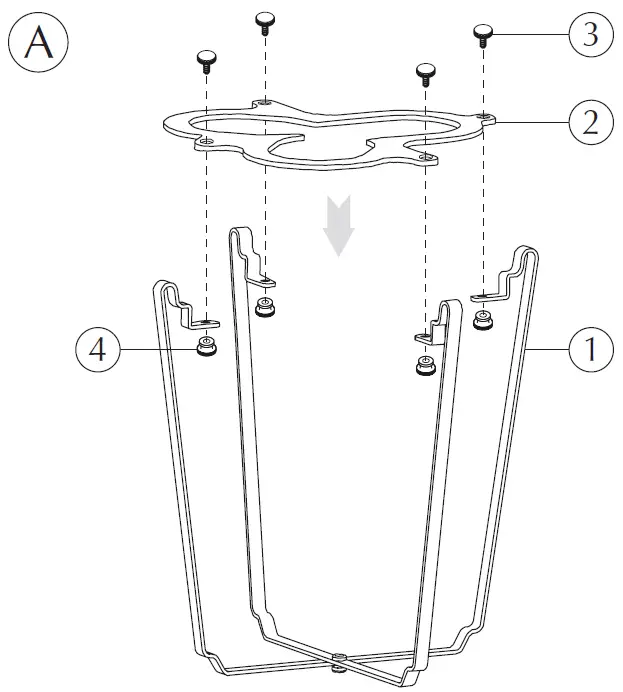 A
3
2
4
1