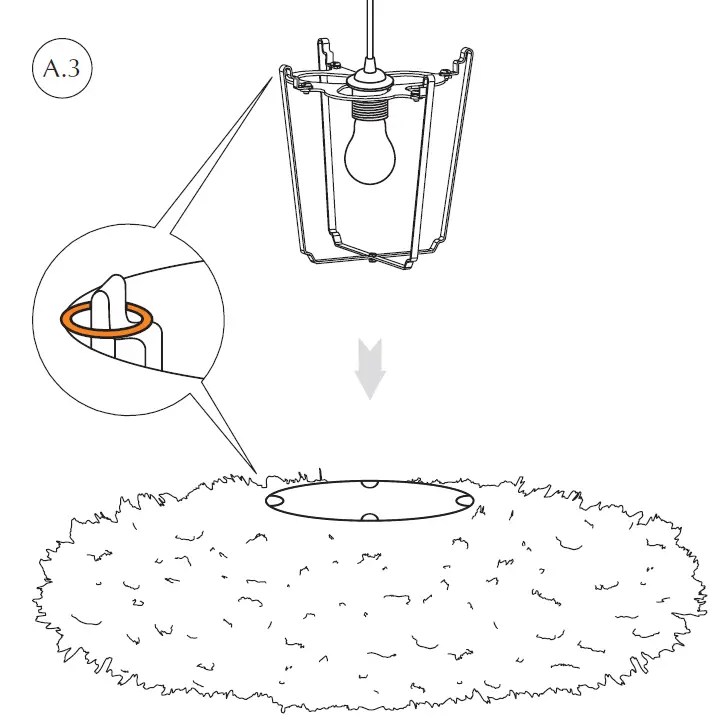 A.3