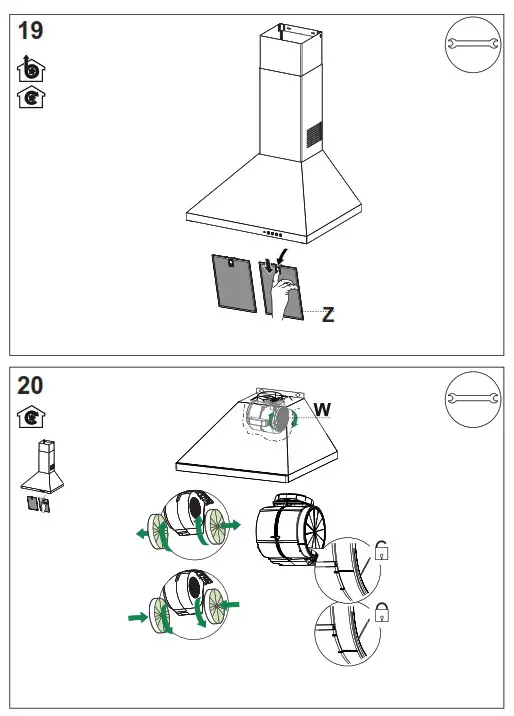 19

Z

20

W