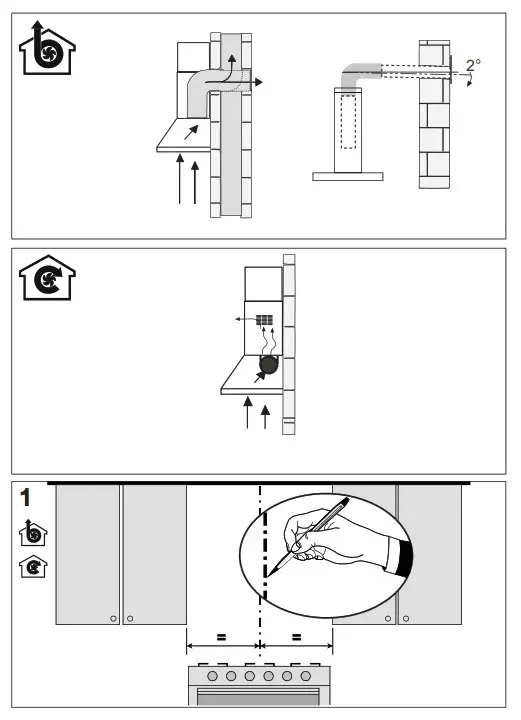 2°

1

=

=