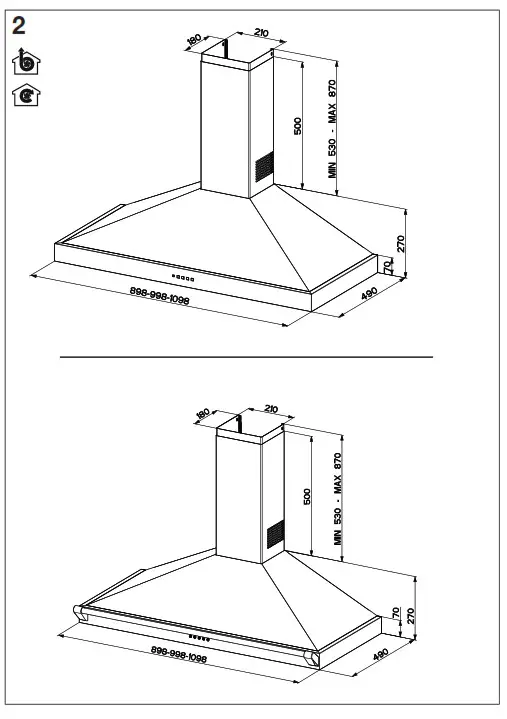 2

180
210
500
MIN 530 - MAX 870
270
70
490
898-998-1098

180
210
500
MIN 530 - MAX 870
70
270
490
898-998-1098