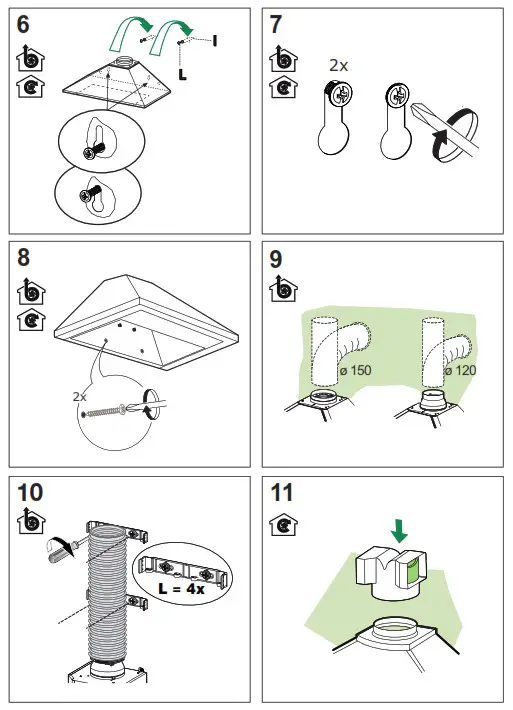 6

I

L

7

2x

8

2x

9

ø 150

ø 120

10

L = 4x

11