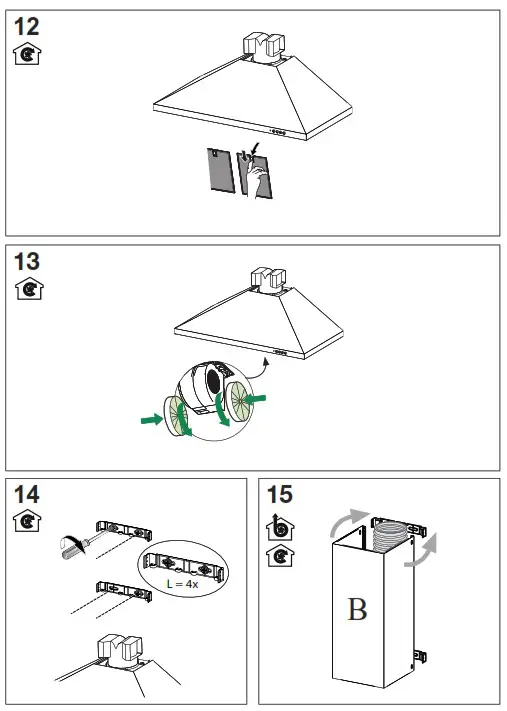 12

13

14

L = 4x

15

B