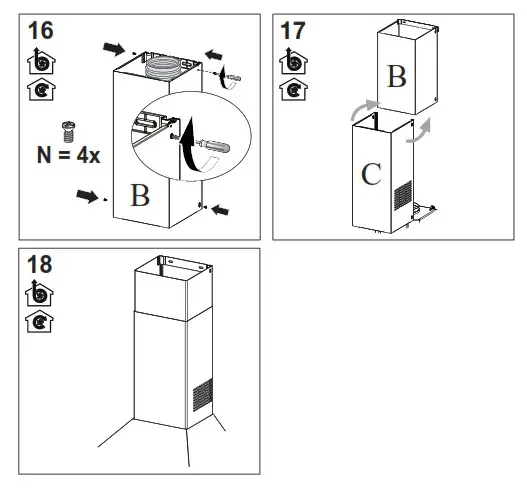 16

N = 4x

B

17

B

C

18