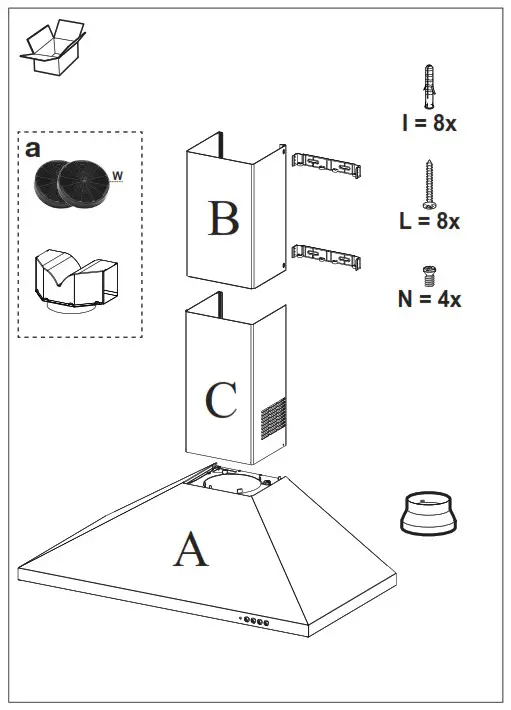 a
W
B
C
A
I = 8x
L = 8x
N = 4x