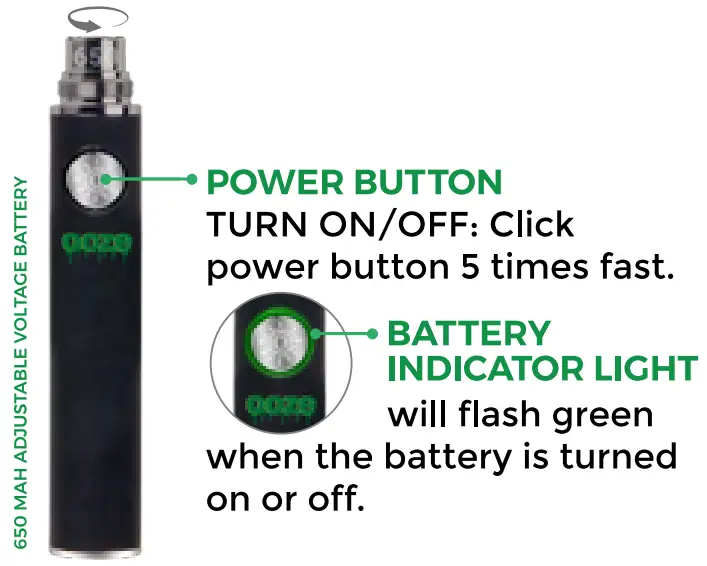 650 MAH ADJUSTABLE VOLTAGE BATTERY

OOZE

POWER BUTTON
TURN ON/OFF: Click power button 5 times fast.

OOZE

BATTERY INDICATOR LIGHT will flash green when the battery is turned on or off.