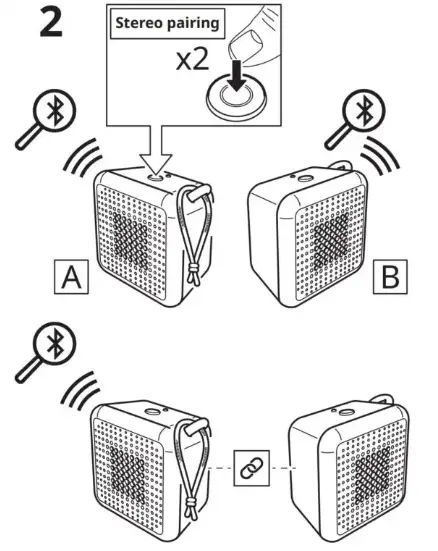 2

Stereo pairing

x2

A

B