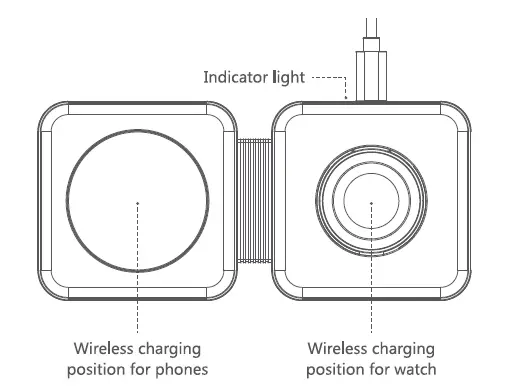 Indicator light

Wireless charging position for phones

Wireless charging position for watch