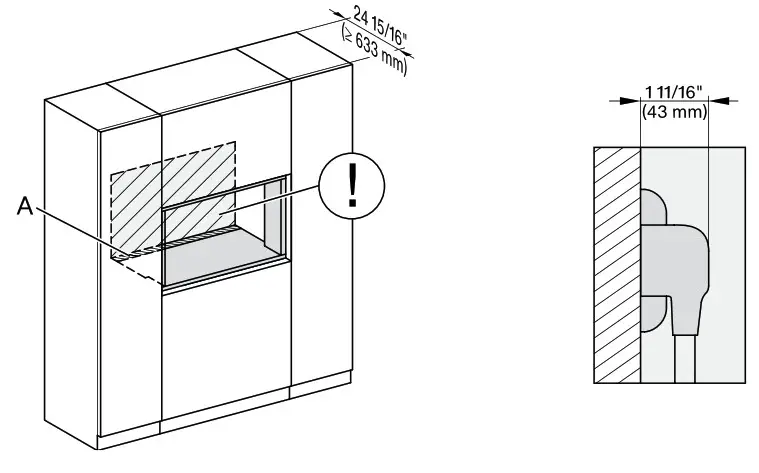 24 15/16"
(≥ 633 mm)

A

!

1 11/16"
(43 mm)